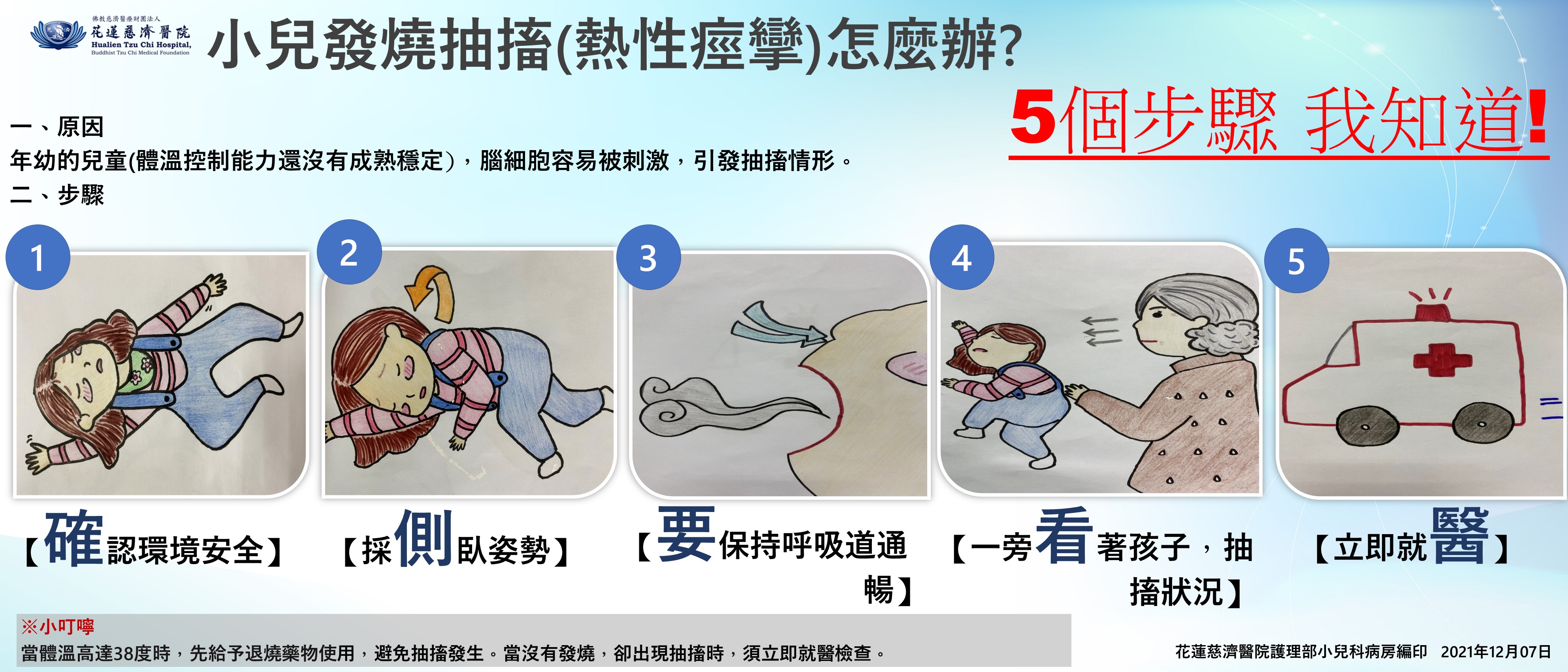 佛教慈濟醫療財團法人
花蓮慈濟醫院
Hualien Tzu Chi Hospital,
Buddhist Tzu Chi Medical Foundation

小兒發燒抽搐(熱性痙攣)怎麼辦?

5個步驟 我知道!

一、原因
年幼的兒童(體溫控制能力還沒有成熟穩定)，腦細胞容易被刺激，引發抽搐情形。
二、步驟

1
【確認環境安全】

2
【採側臥姿勢】

3
【要保持呼吸道通暢】

4
【一旁看著孩子，抽搐狀況】

5
【立即就醫】

※小叮嚀
當體溫高達38度時，先給予退燒藥物使用，避免抽搐發生。當沒有發燒，卻出現抽搐時，須立即就醫檢查。

花蓮慈濟醫院護理部小兒科病房編印 2021年12月07日